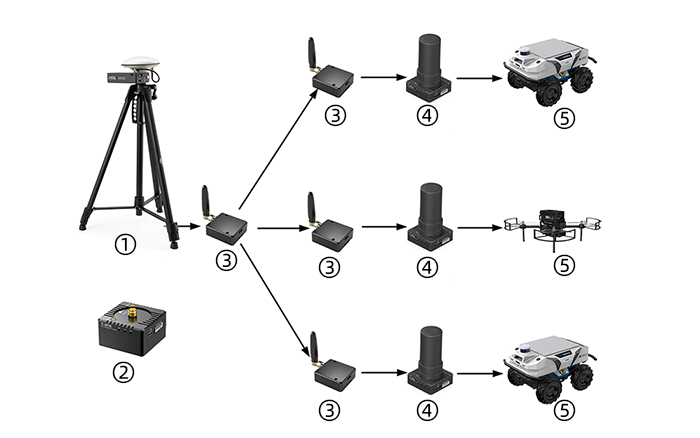 ③ ④ ⑤

①

③

③ ④ ⑤

②

③ ④ ⑤