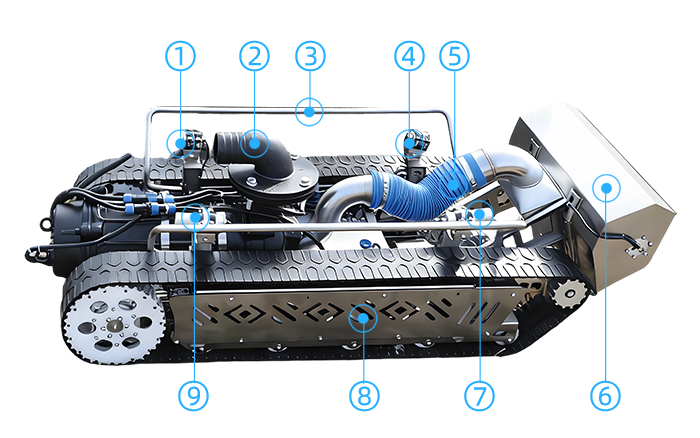 1
2
3
4
5
6
7
8
9